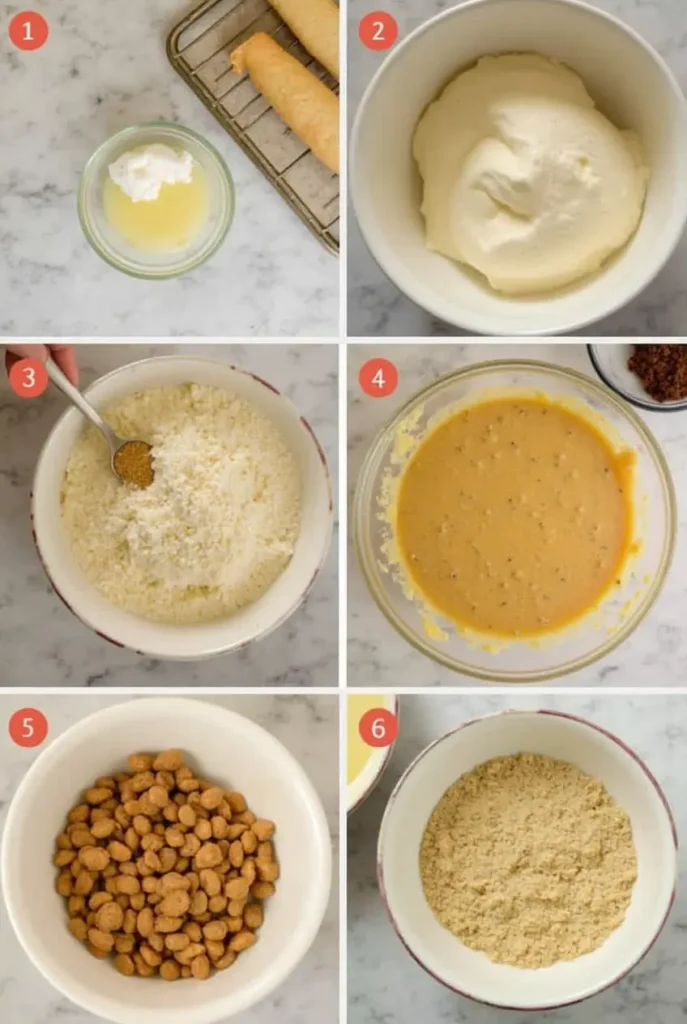 1
2
3
4
5
6